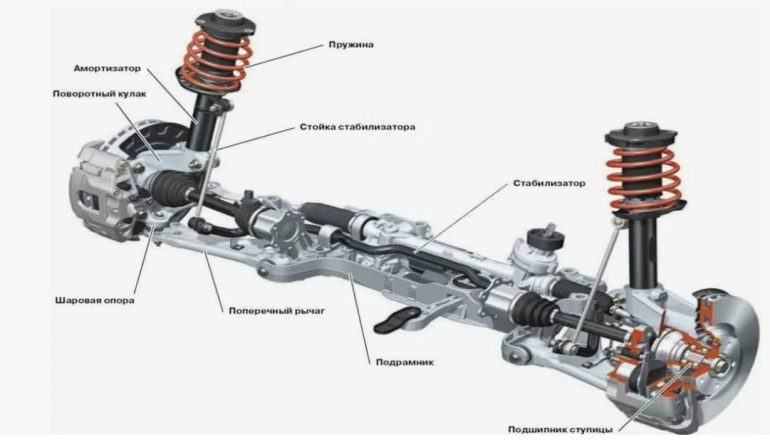 Пружина
Амортизатор
Поворотный кулак
Стойка стабилизатора
Стабилизатор
Шаровая опора
Поперечный рычаг
Подрамник
Подшипник ступицы